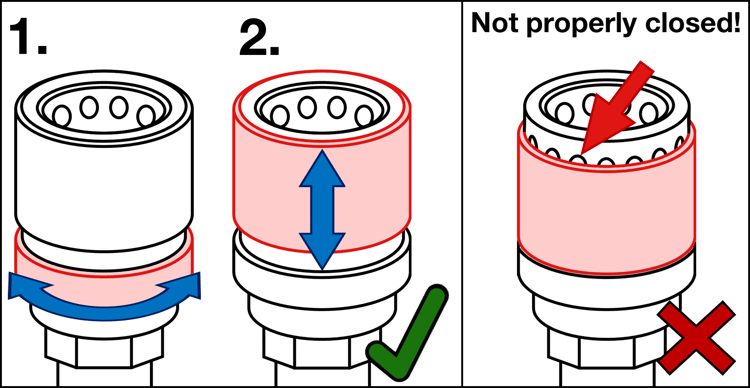 1.

2.

Not properly closed!